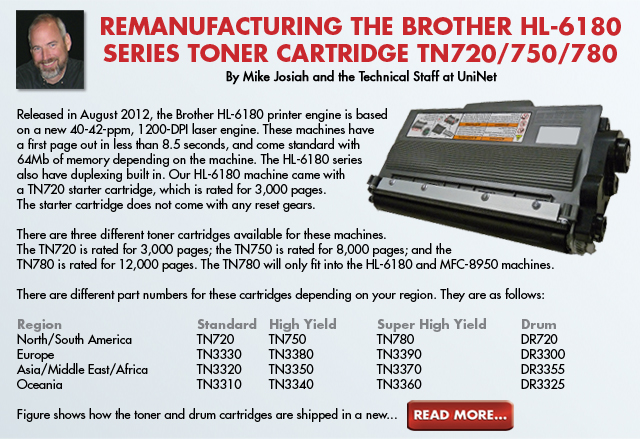 REMANUFACTURING THE BROTHER HL-6180 SERIES TONER CARTRIDGE TN720/750/780

By Mike Josiah and the Technical Staff at UniNet

Released in August 2012, the Brother HL-6180 printer engine is based on a new 40-42-ppm, 1200-DPI laser engine. These machines have a first page out in less than 8.5 seconds, and come standard with 64Mb of memory depending on the machine. The HL-6180 series also have duplexing built in. Our HL-6180 machine came with a TN720 starter cartridge, which is rated for 3,000 pages. The starter cartridge does not come with any reset gears.

There are three different toner cartridges available for these machines. The TN720 is rated for 3,000 pages; the TN750 is rated for 8,000 pages; and the TN780 is rated for 12,000 pages. The TN780 will only fit into the HL-6180 and MFC-8950 machines.

There are different part numbers for these cartridges depending on your region. They are as follows:

| Region | Standard | High Yield | Super High Yield | Drum |
|---|---|---|---|---|
| North/South America | TN720 | TN750 | TN780 | DR720 |
| Europe | TN3330 | TN3380 | TN3390 | DR3300 |
| Asia/Middle East/Africa | TN3320 | TN3350 | TN3370 | DR3355 |
| Oceania | TN3310 | TN3340 | TN3360 | DR3325 |

Figure shows how the toner and drum cartridges are shipped in a new...

READ MORE...